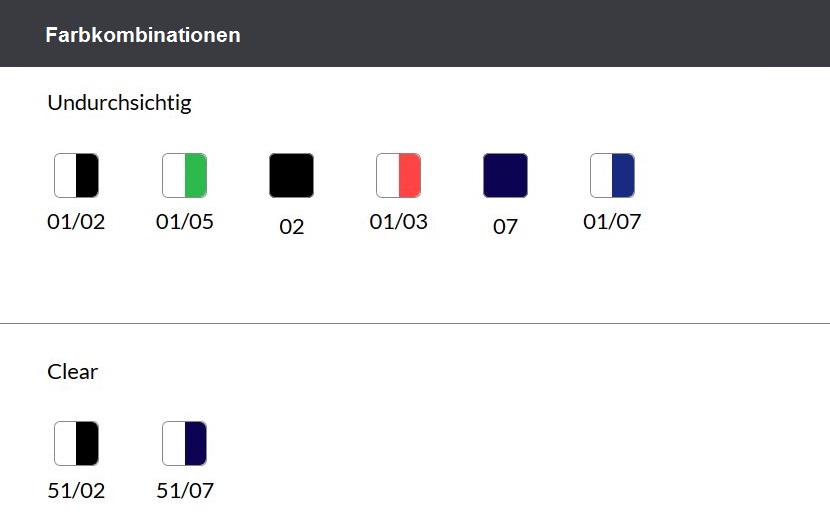 Farbkombinationen

Undurchsichtig

01/02 01/05 02 01/03 07 01/07

Clear

51/02 51/07